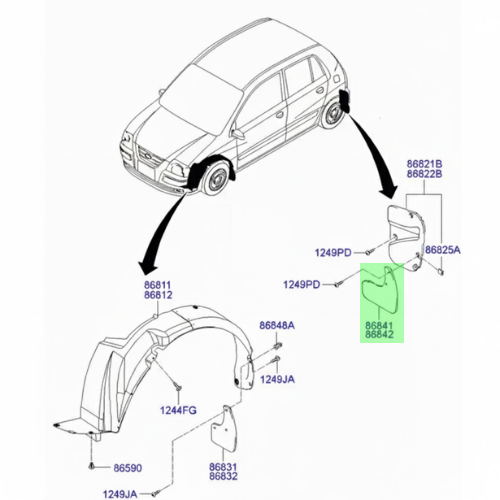 86821B
86822B

1249PD

86825A

1249PD

86841
86842

86811
86812

86848A

1249JA

1244FG

86590

86831
86832

1249JA