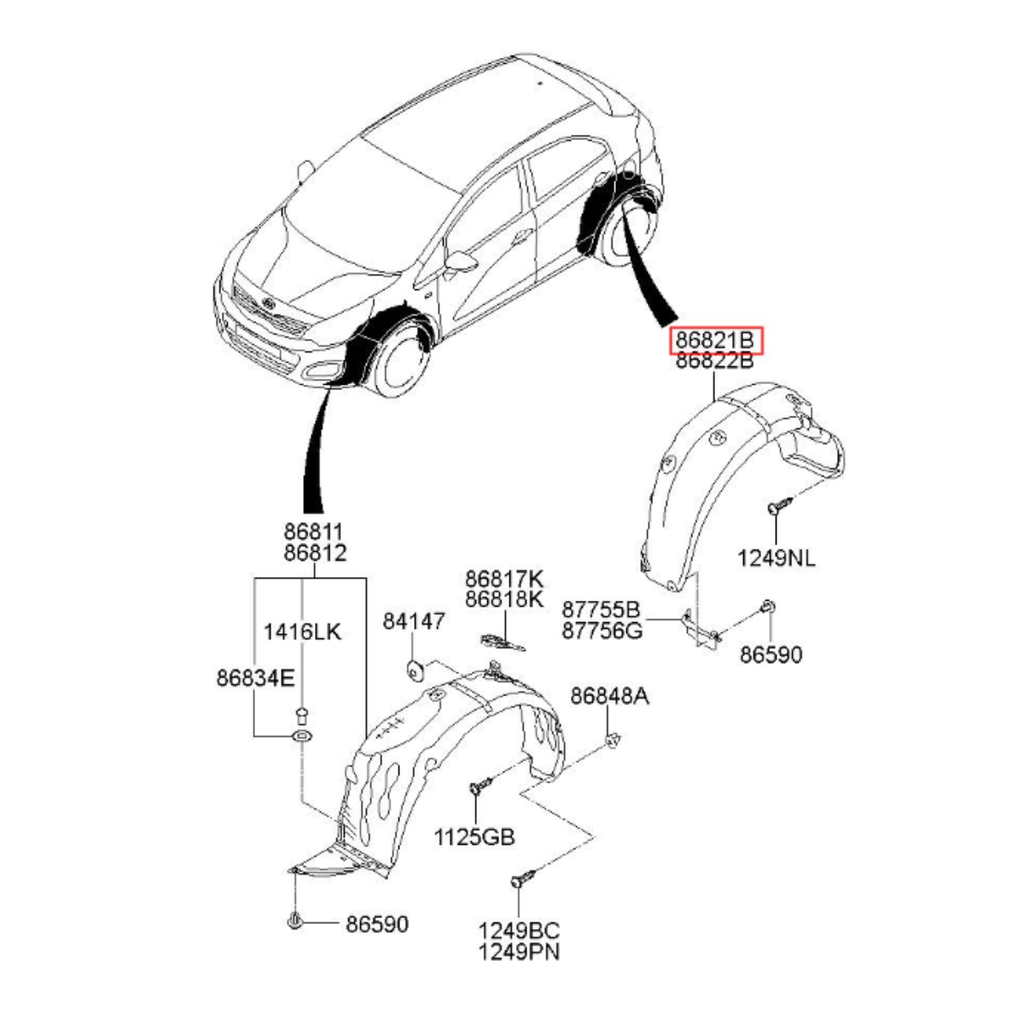 86821B
86822B

1249NL

87755B
87756G

86590

86811
86812

1416LK

86834E

84147

86817K
86818K

86848A

1125GB

86590

1249BC
1249PN