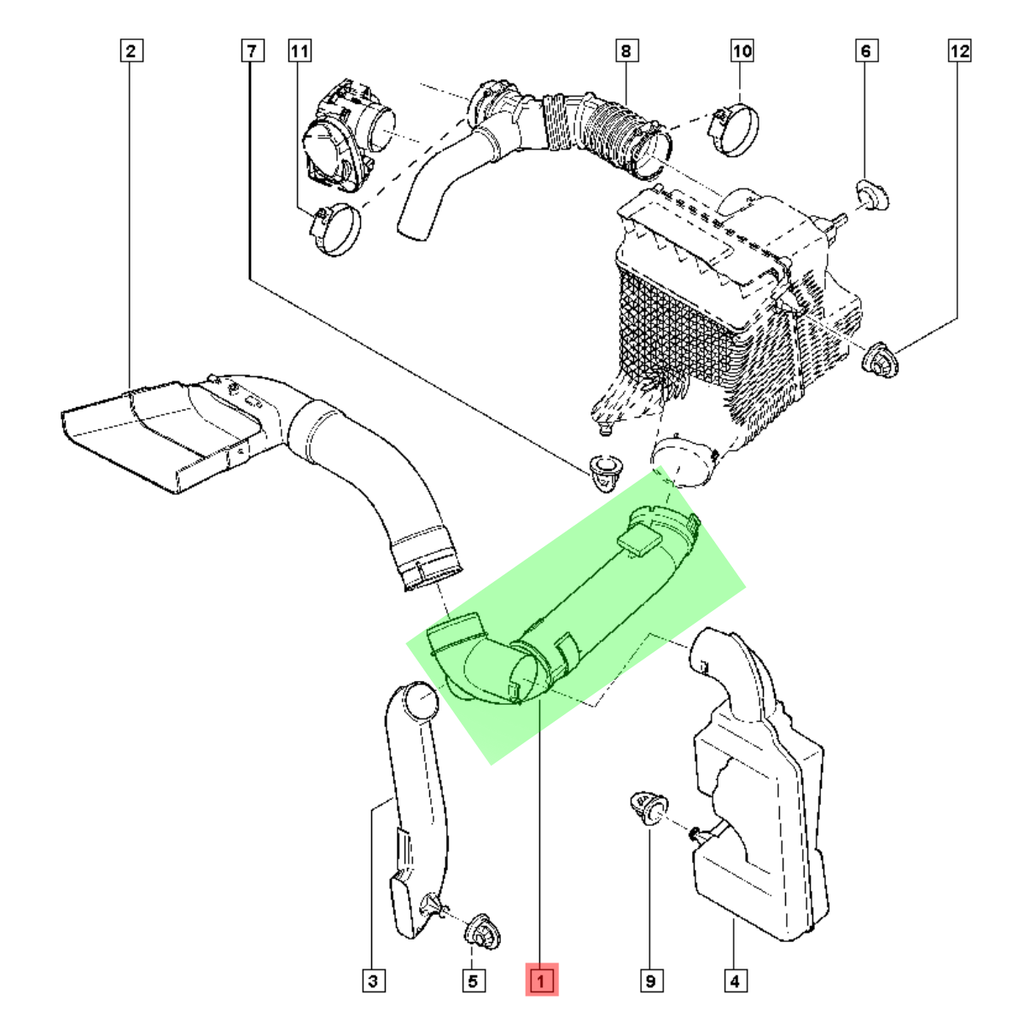 2
7
11
8
10
6
12
3
5
1
9
4