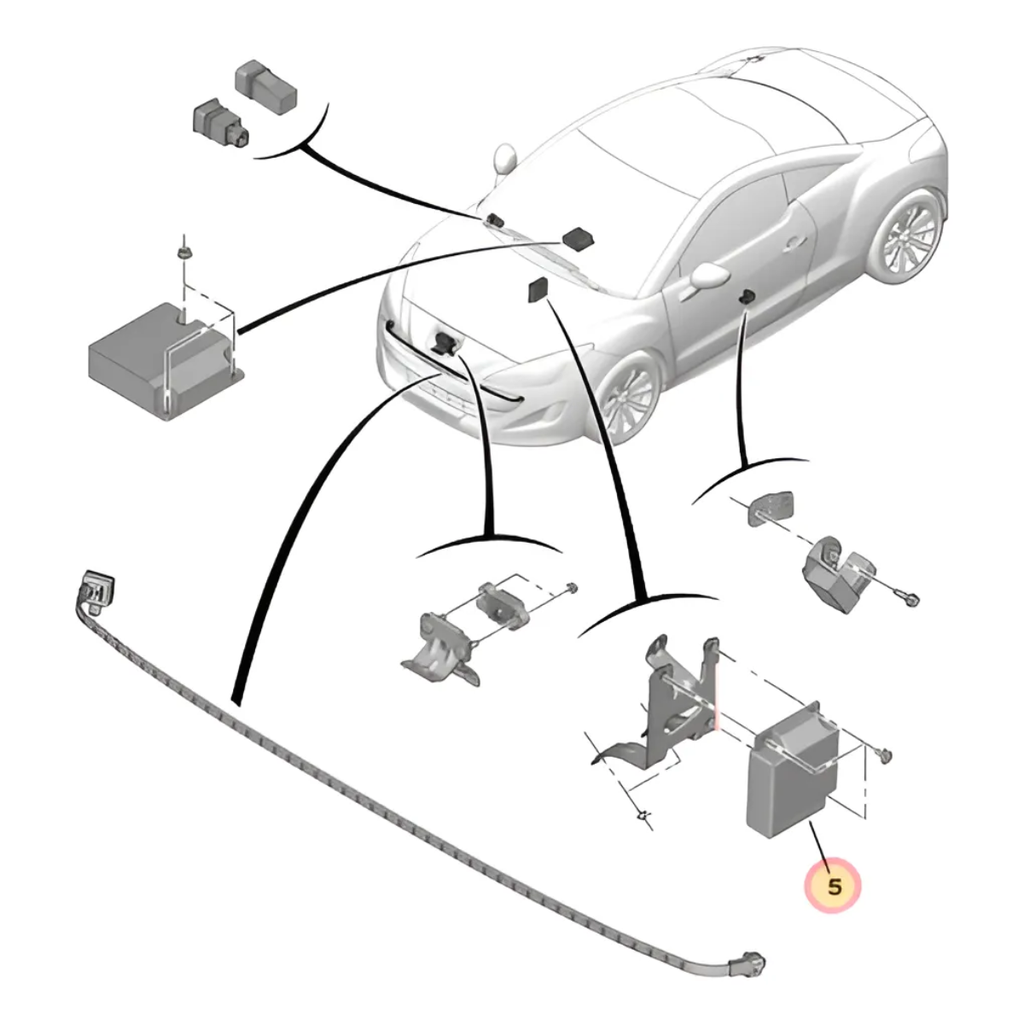 5