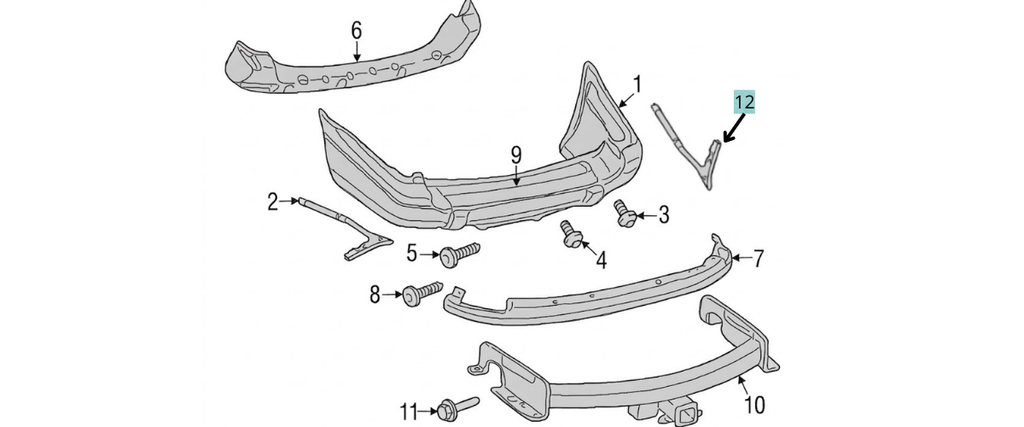 6
1
12
9
2
3
5
4
7
8
11
10