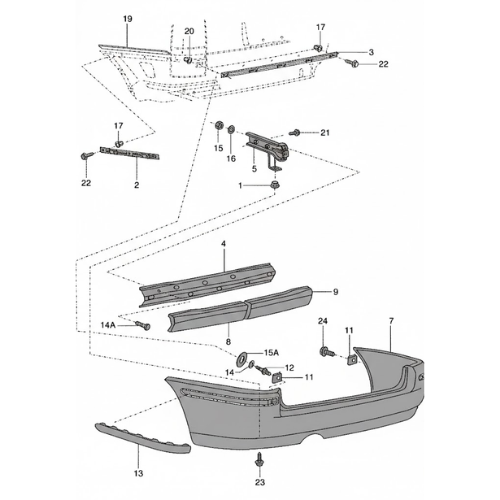 19
20
17
3
22
17
15
16
21
5
22
2
1
4
9
14A
8
24
11
7
15A
14
12
11
13
23