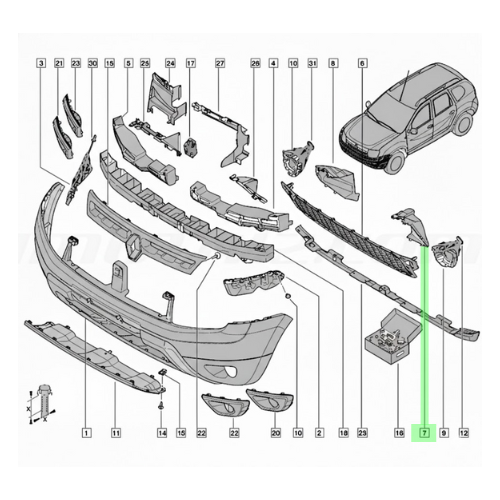 3 21 23 30 15 5 25 24 17 27 26 4 10 31 8 6

X
X

1 11 14 15 22 22 20 10 2 18 23 16 7 9 12