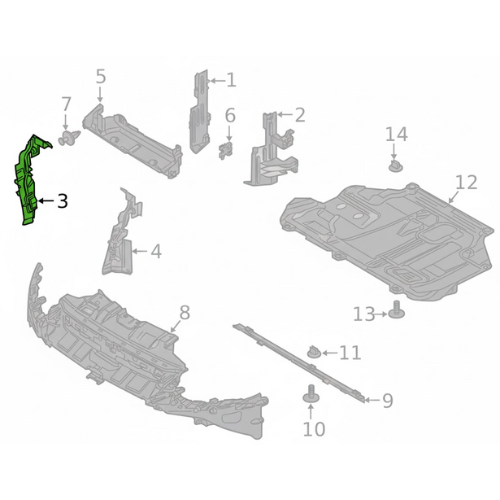 5
1
7
6
2
14
3
12
4
8
13
11
9
10